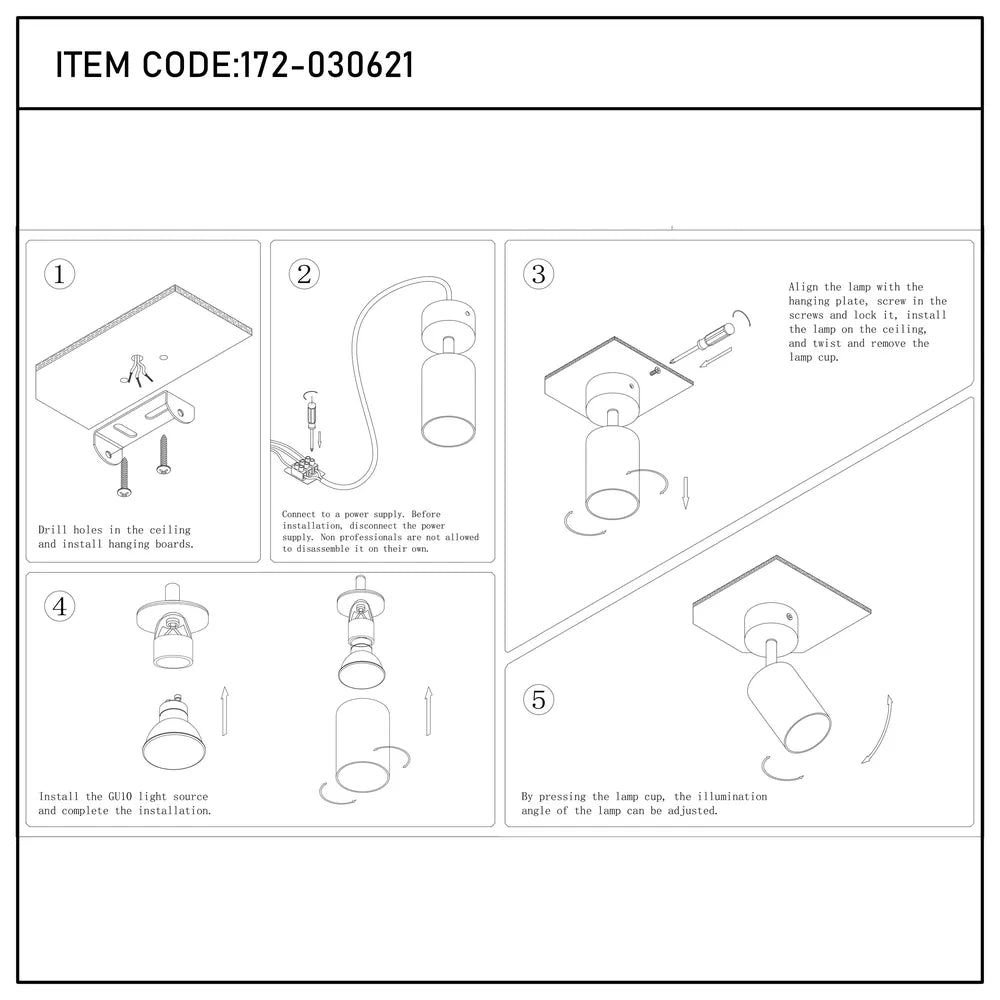 ITEM CODE:172-030621

①

Drill holes in the ceiling and install hanging boards.

②

Connect to a power supply. Before installation, disconnect the power supply. Non professionals are not allowed to disassemble it on their own.

③

Align the lamp with the hanging plate, screw in the screws and lock it, install the lamp on the ceiling, and twist and remove the lamp cup.

④

Install the GU10 light source and complete the installation.

⑤

By pressing the lamp cup, the illumination angle of the lamp can be adjusted.