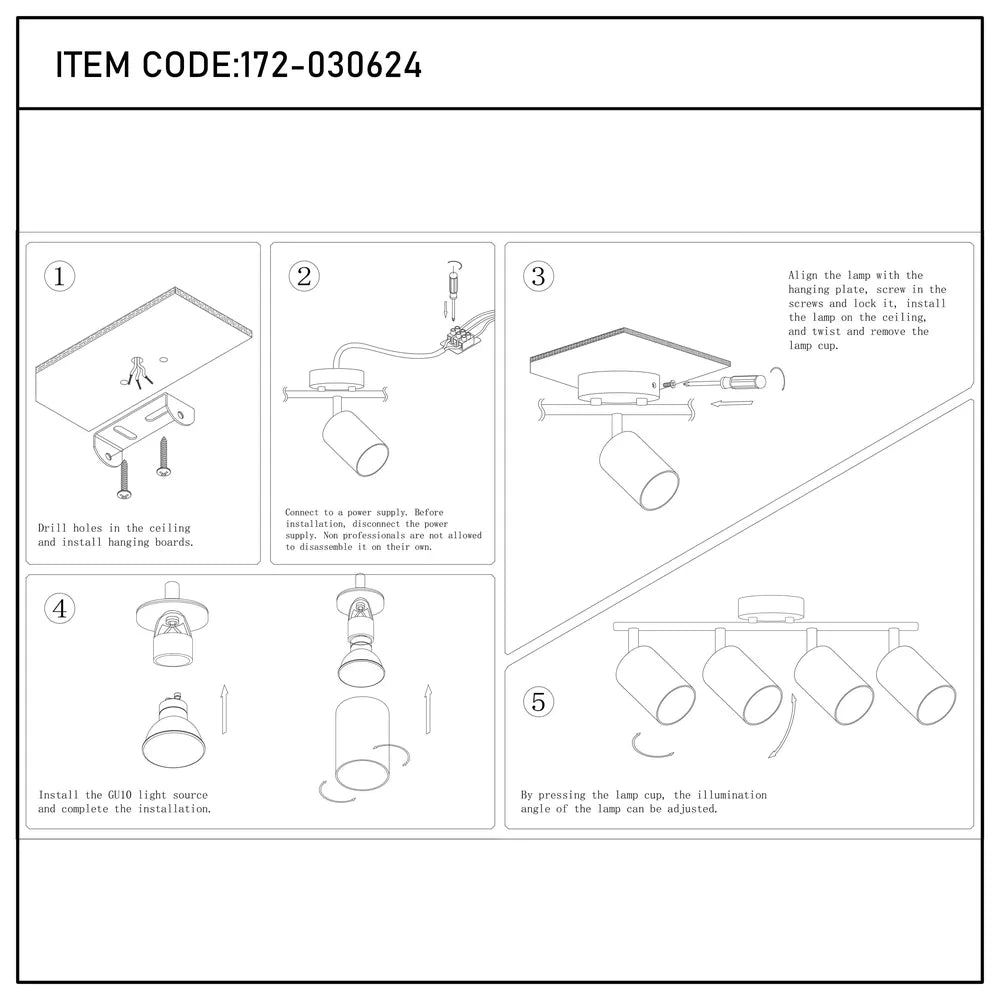 ITEM CODE:172-030624

1

Drill holes in the ceiling and install hanging boards.

2

Connect to a power supply. Before installation, disconnect the power supply. Non professionals are not allowed to disassemble it on their own.

3

Align the lamp with the hanging plate, screw in the screws and lock it, install the lamp on the ceiling, and twist and remove the lamp cup.

4

Install the GU10 light source and complete the installation.

5

By pressing the lamp cup, the illumination angle of the lamp can be adjusted.