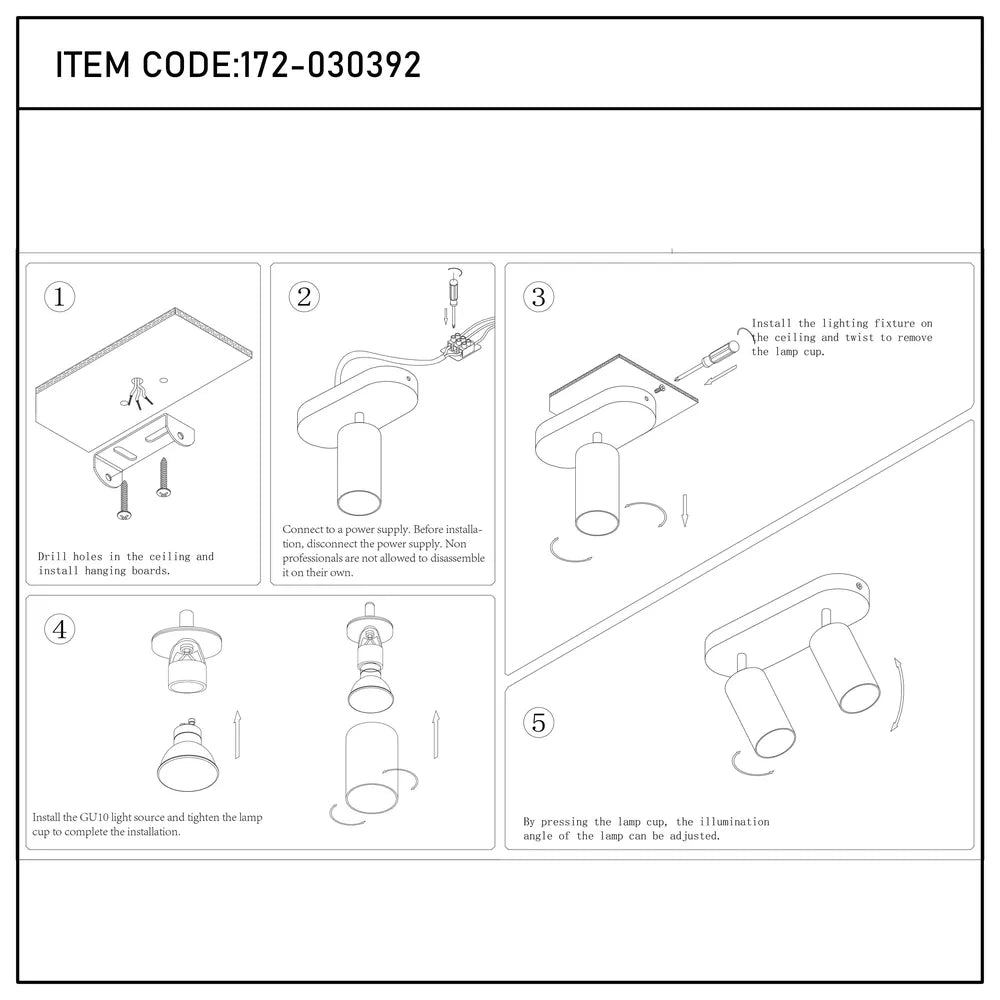 ITEM CODE:172-030392

1

Drill holes in the ceiling and install hanging boards.

2

Connect to a power supply. Before installation, disconnect the power supply. Non professionals are not allowed to disassemble it on their own.

3

Install the lighting fixture on the ceiling and twist to remove the lamp cup.

4

Install the GU10 light source and tighten the lamp cup to complete the installation.

5

By pressing the lamp cup, the illumination angle of the lamp can be adjusted.