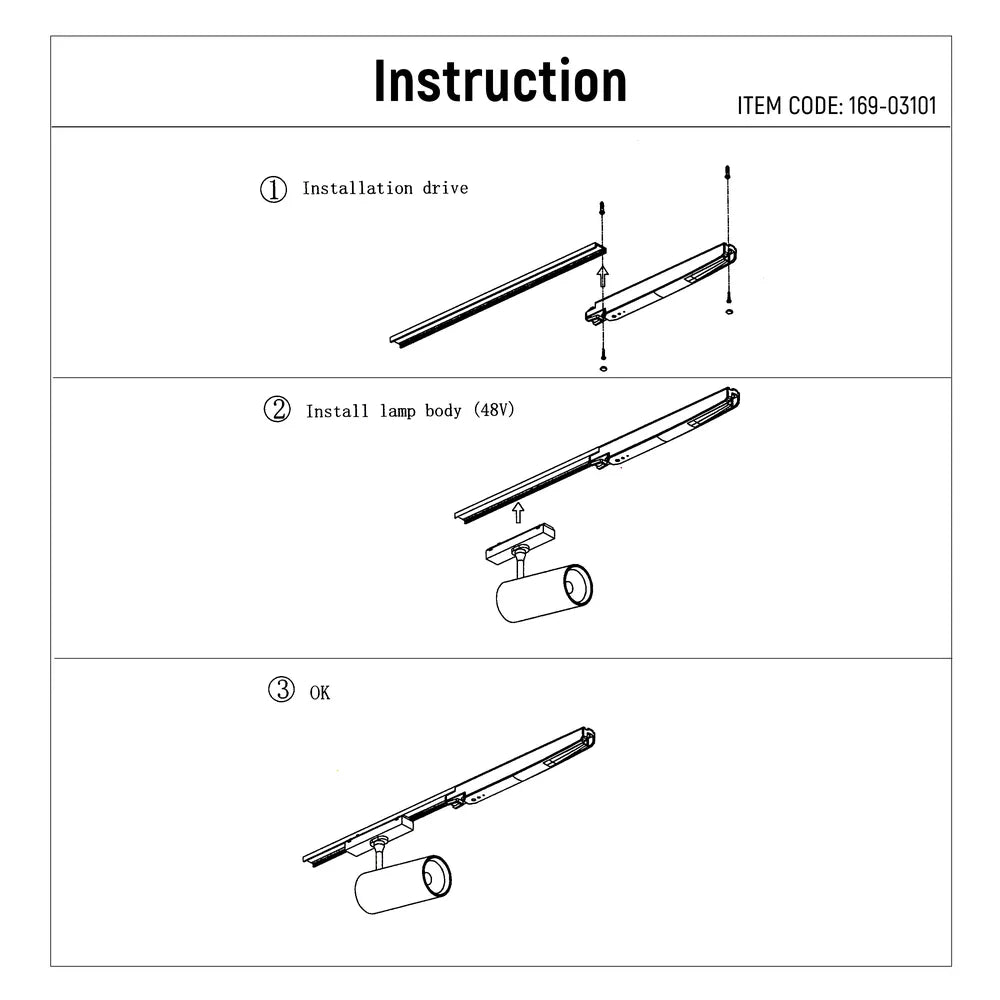 Instruction

ITEM CODE: 169-03101

① Installation drive

② Install lamp body (48V)

③ OK