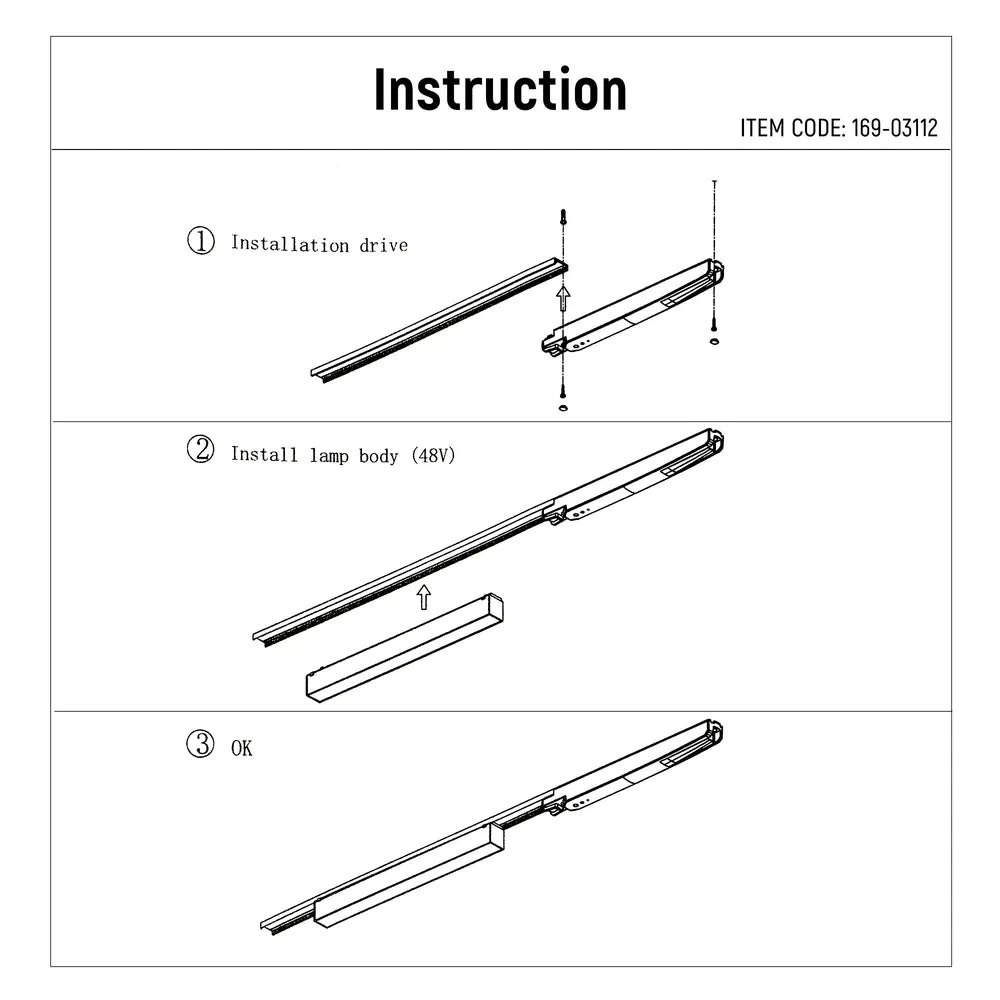 Instruction

ITEM CODE: 169-03112

① Installation drive

② Install lamp body (48V)

③ OK