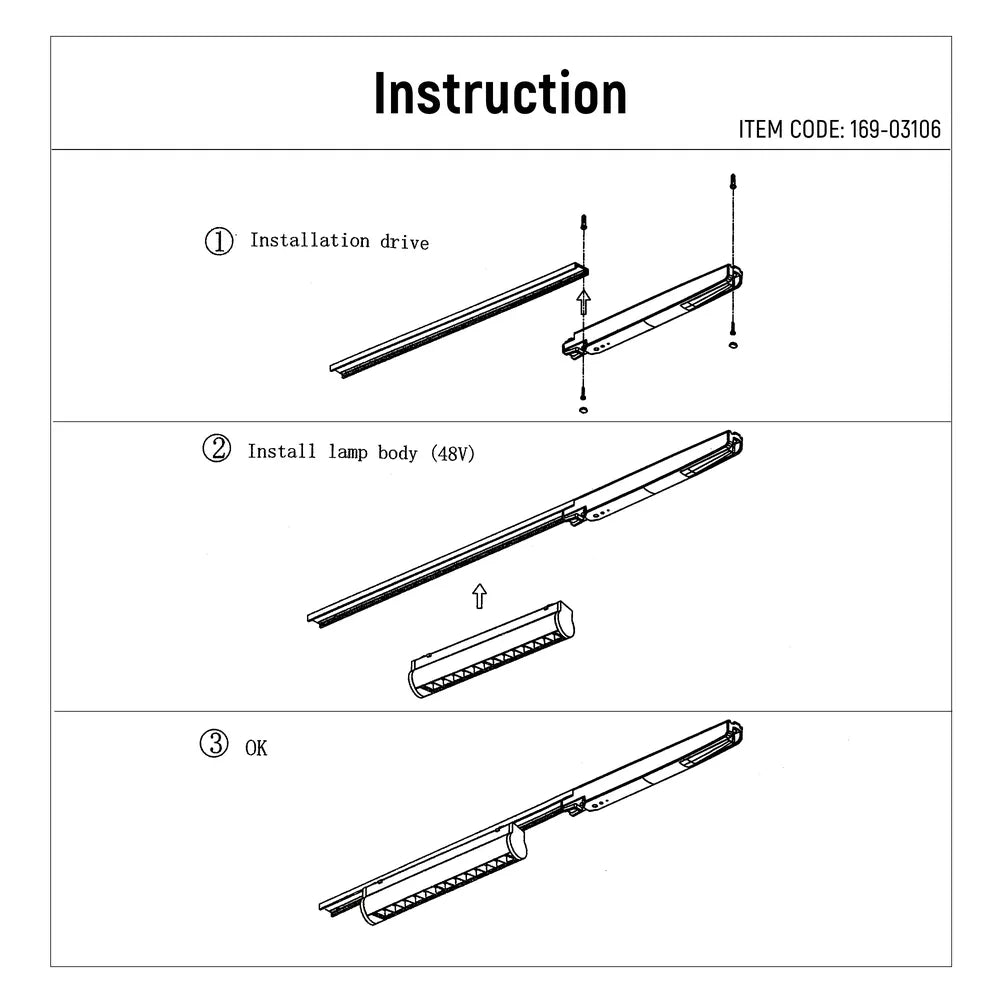 Instruction

ITEM CODE: 169-03106

① Installation drive

② Install lamp body (48V)

③ OK