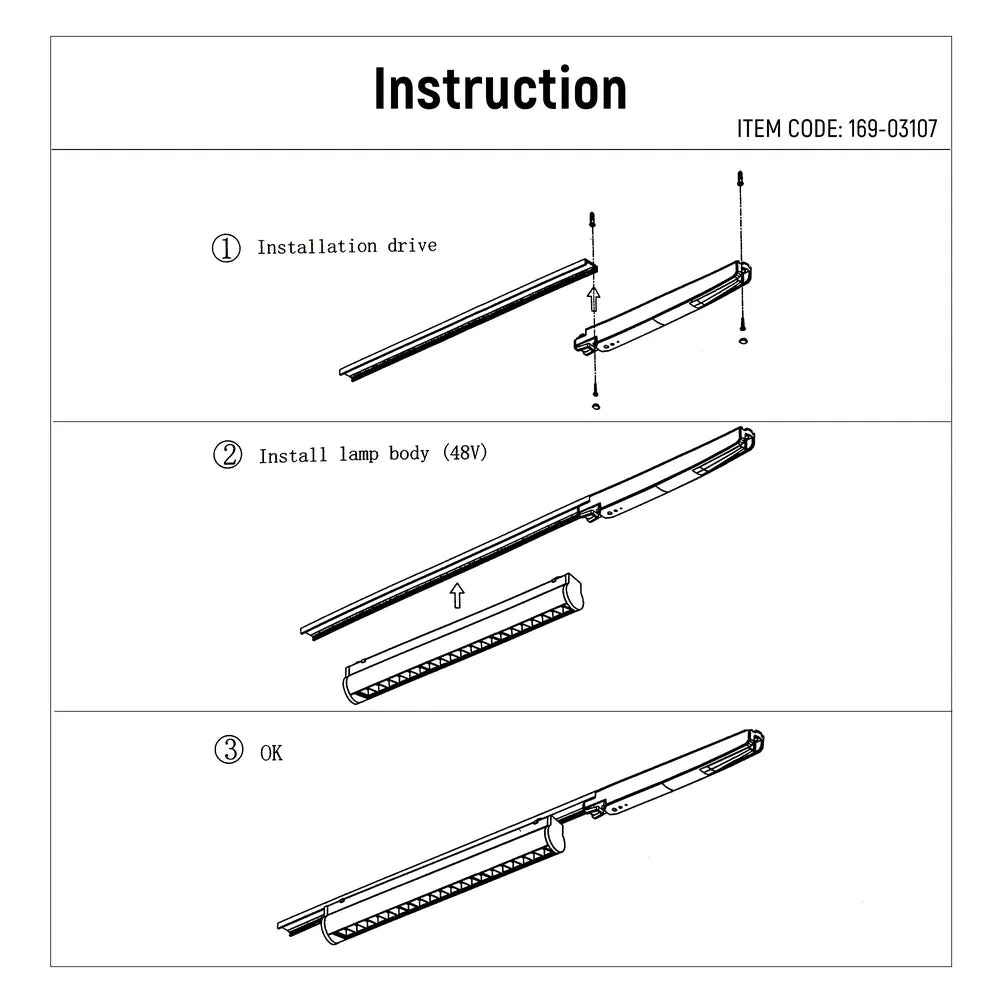 Instruction

ITEM CODE: 169-03107

① Installation drive

② Install lamp body (48V)

③ OK