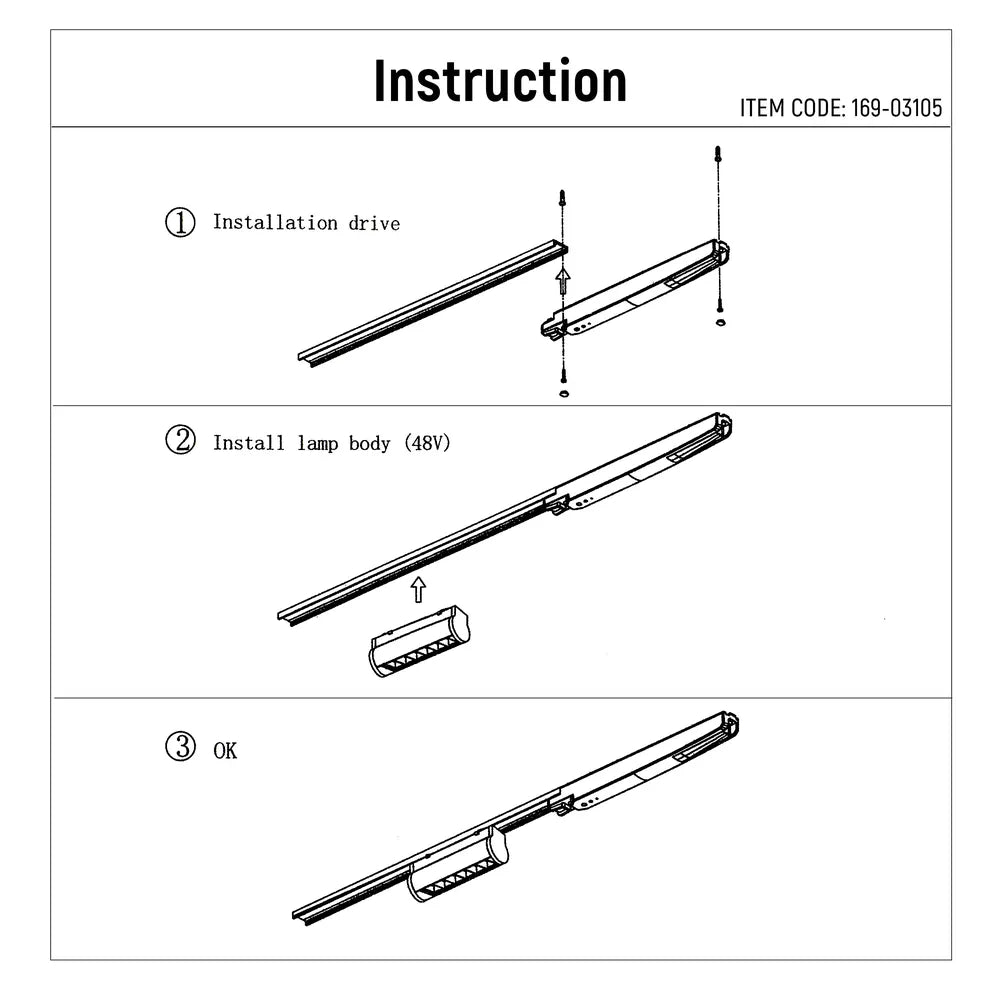 Instruction

ITEM CODE: 169-03105

① Installation drive

② Install lamp body (48V)

③ OK