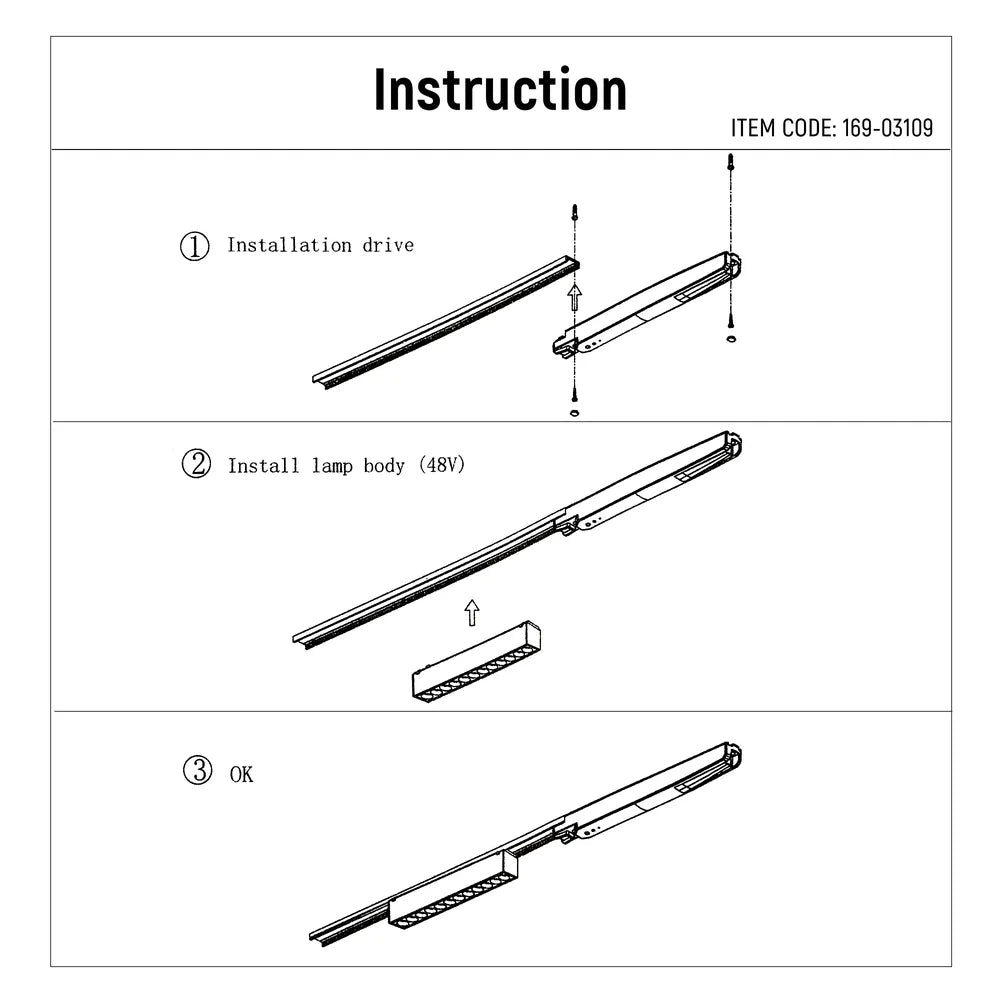 Instruction

ITEM CODE: 169-03109

① Installation drive

② Install lamp body (48V)

③ OK