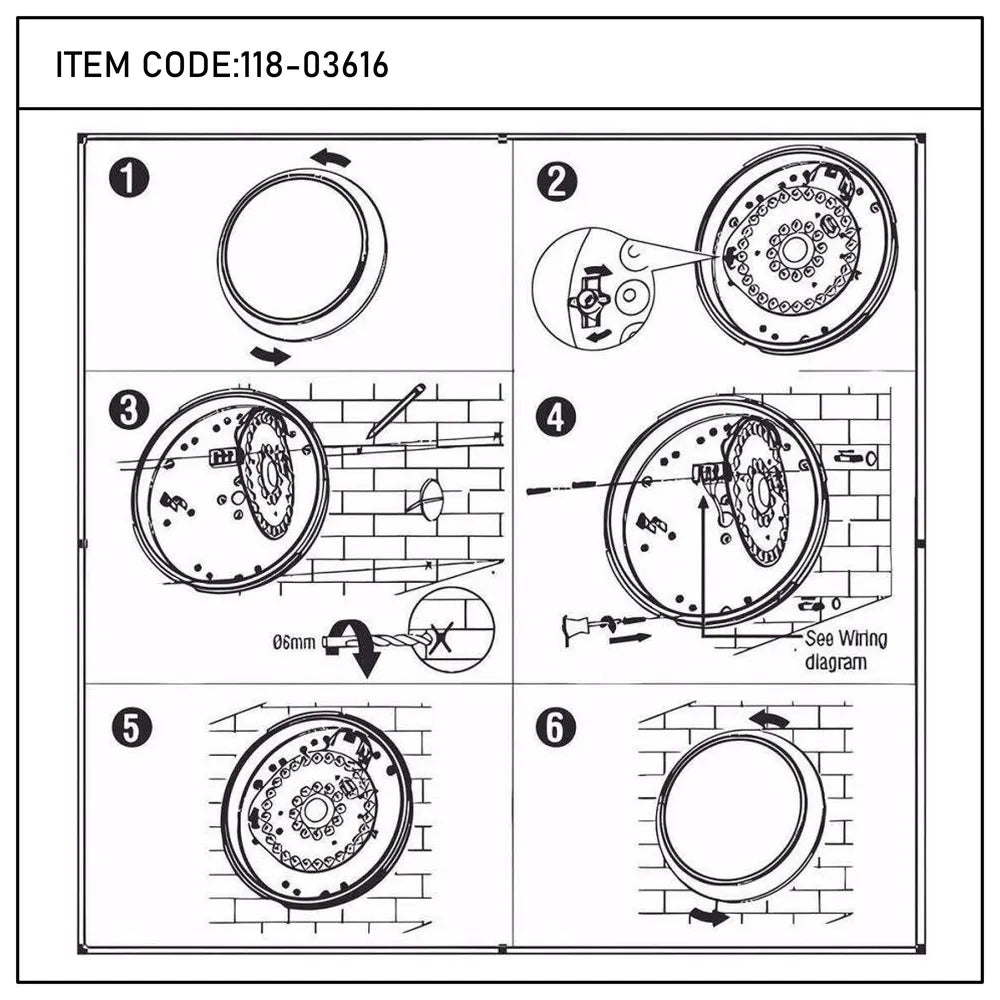 ITEM CODE:118-03616

1

2

3

Ø6mm

4

See Wiring diagram

5

6