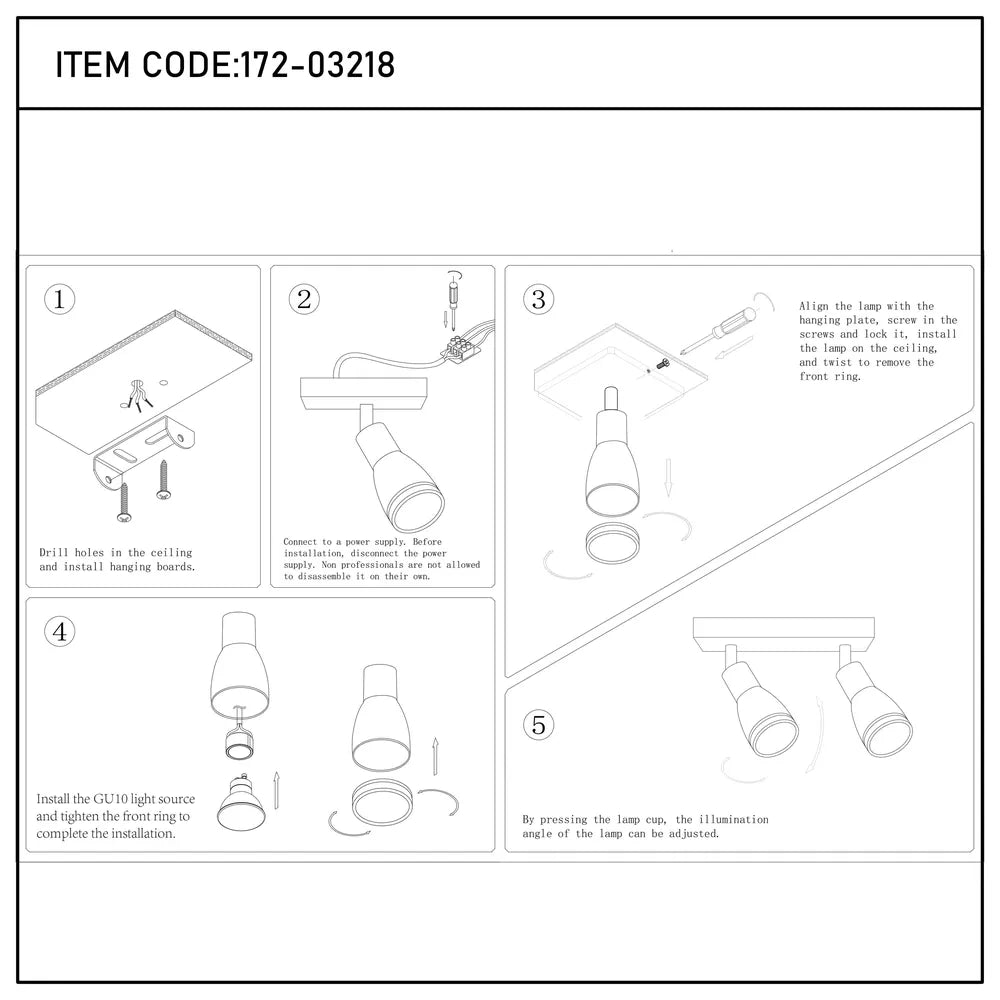 ITEM CODE:172-03218

①

Drill holes in the ceiling and install hanging boards.

②

Connect to a power supply. Before installation, disconnect the power supply. Non professionals are not allowed to disassemble it on their own.

③

Align the lamp with the hanging plate, screw in the screws and lock it, install the lamp on the ceiling, and twist to remove the front ring.

④

Install the GU10 light source and tighten the front ring to complete the installation.

⑤

By pressing the lamp cup, the illumination angle of the lamp can be adjusted.