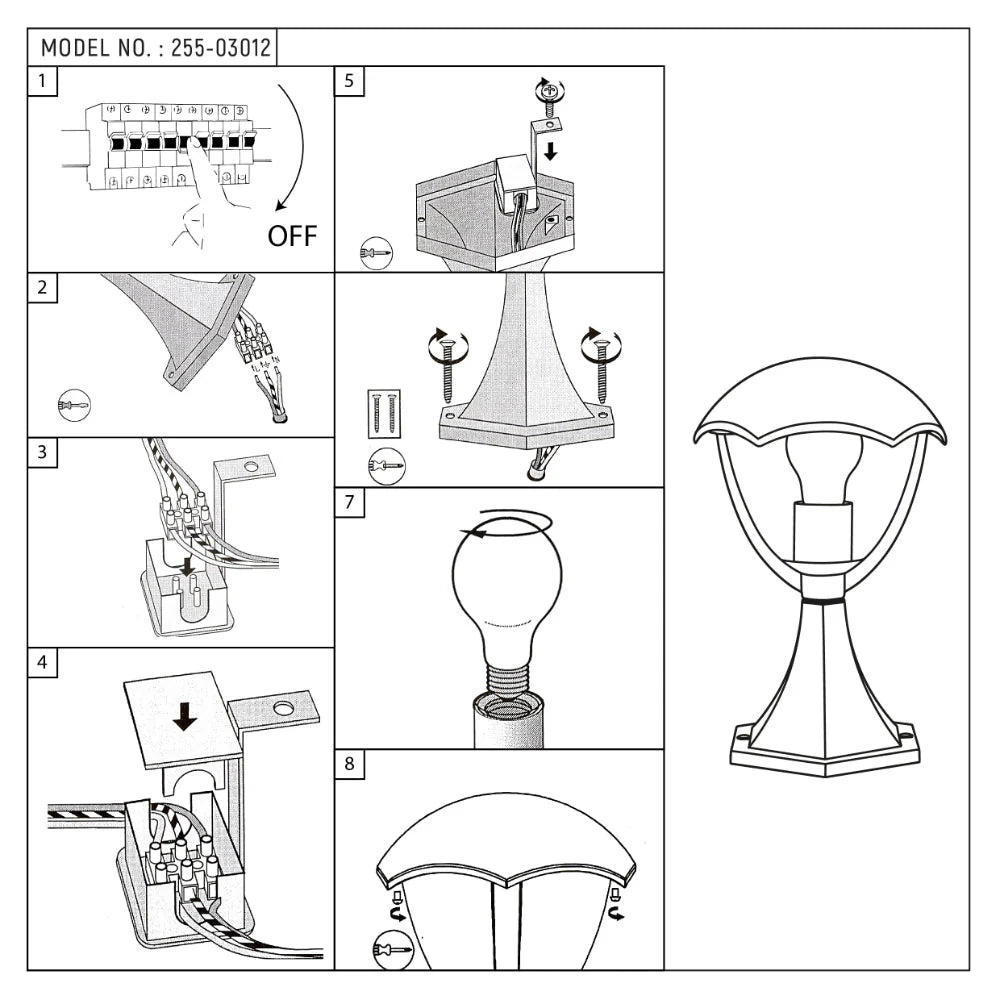 MODEL NO. : 255-03012

1

OFF

2

3

4

5

7

8