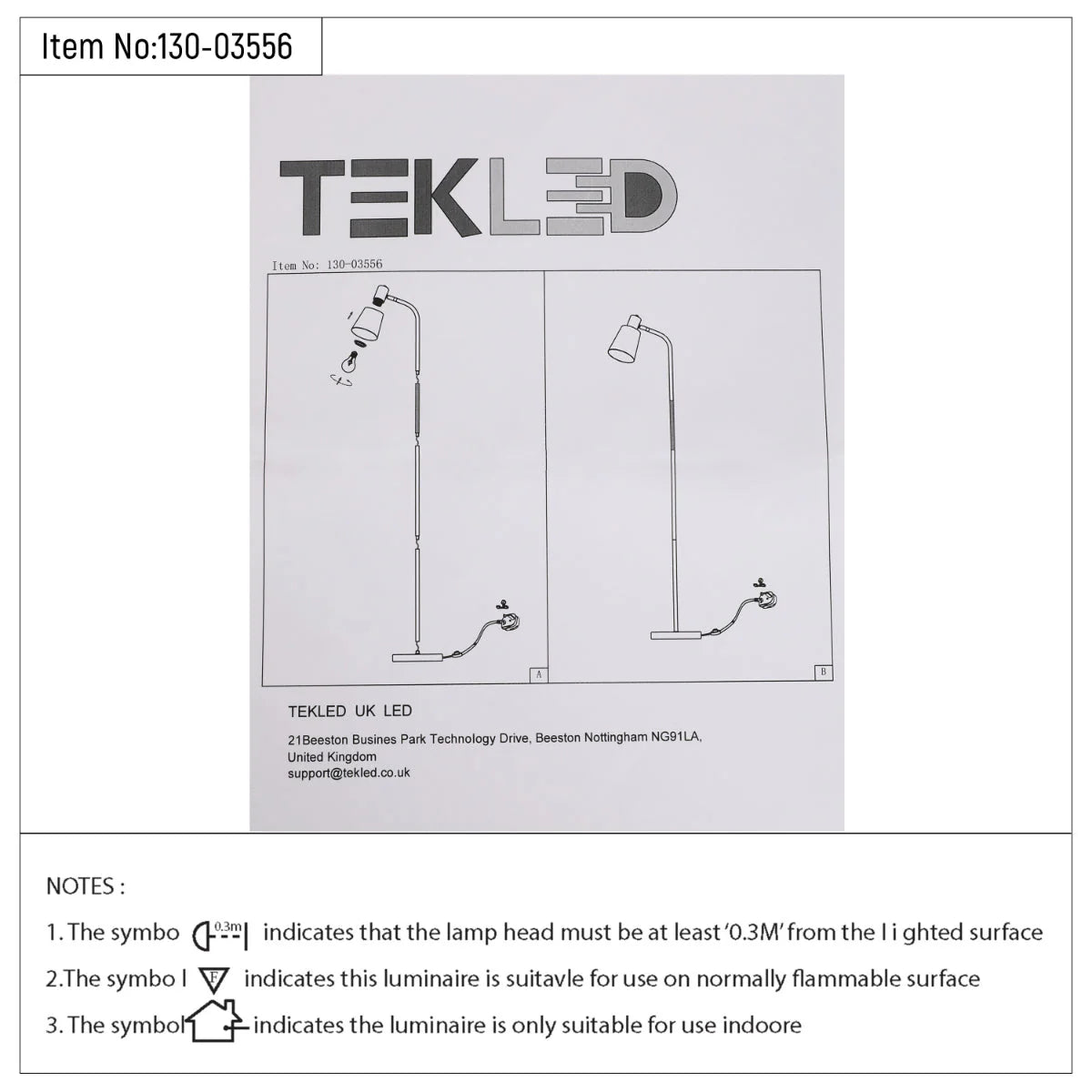 Item No:130-03556

TEKLED

Item No: 130-03556

A

B

TEKLED UK LED

21Beeston Busines Park Technology Drive, Beeston Nottingham NG91LA, United Kingdom
support@tekled.co.uk

NOTES :

1. The symbo 0.3m indicates that the lamp head must be at least '0.3M' from the l i ghted surface

2.The symbo l F indicates this luminaire is suitavle for use on normally flammable surface

3. The symbol indicates the luminaire is only suitable for use indoore