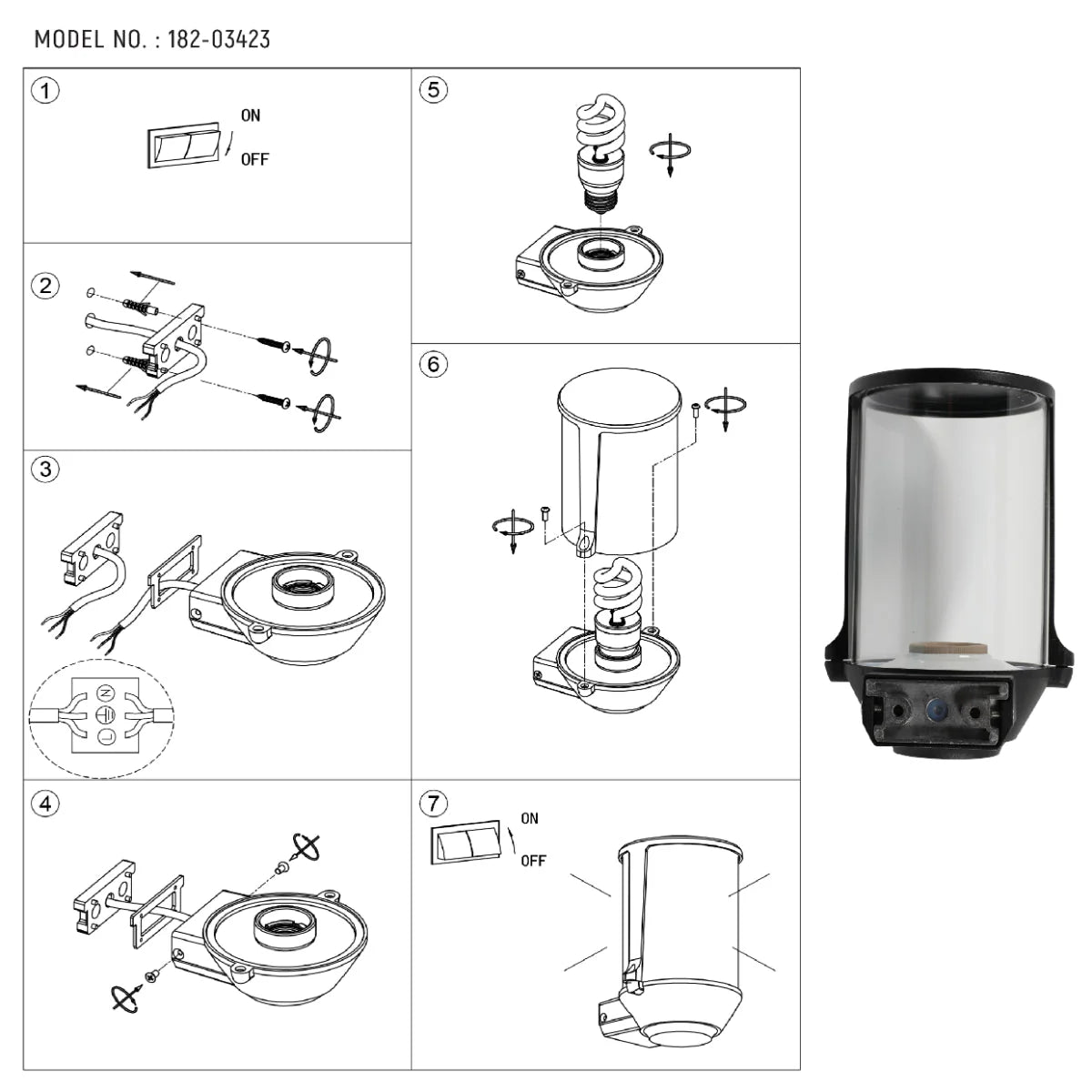 MODEL NO. : 182-03423

1
ON
OFF

2

3
N
L

4

5

6

7
ON
OFF