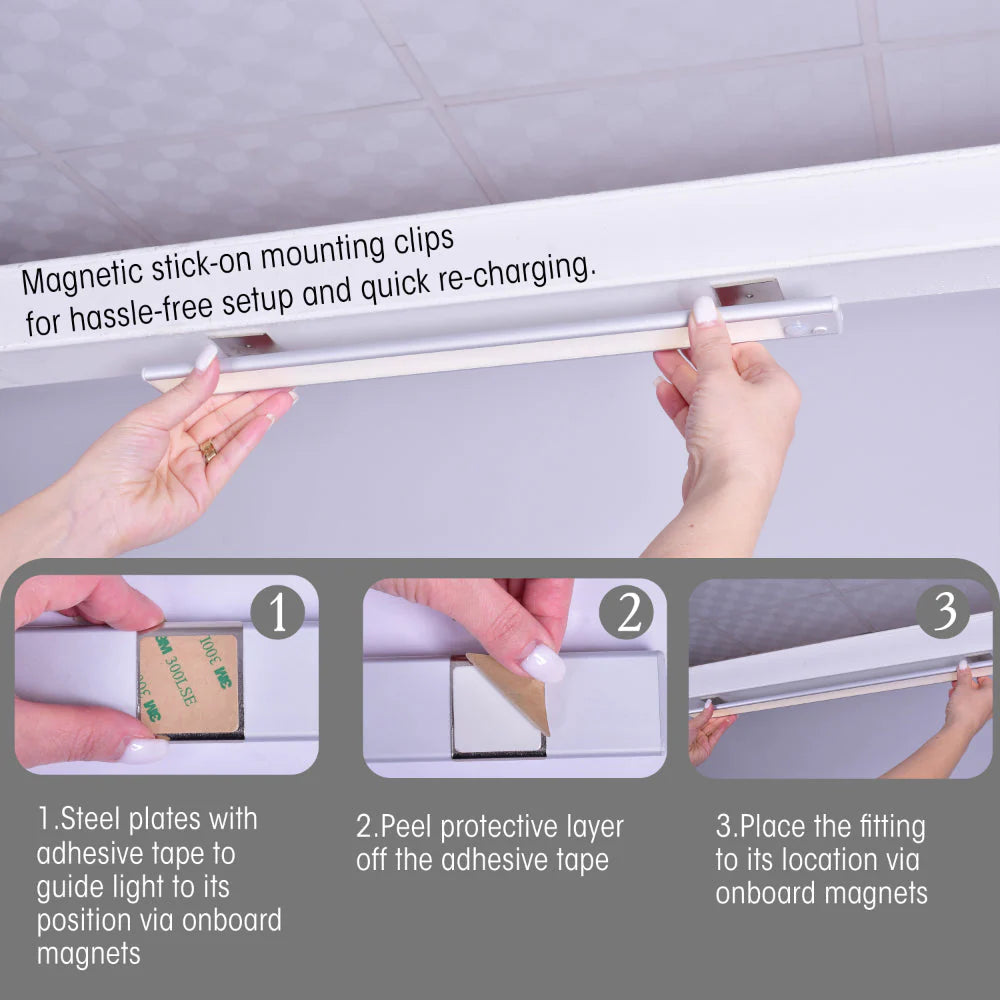 Magnetic stick-on mounting clips for hassle-free setup and quick re-charging.

1

3M 300LSE

2

3

1.Steel plates with adhesive tape to guide light to its position via onboard magnets

2.Peel protective layer off the adhesive tape

3.Place the fitting to its location via onboard magnets