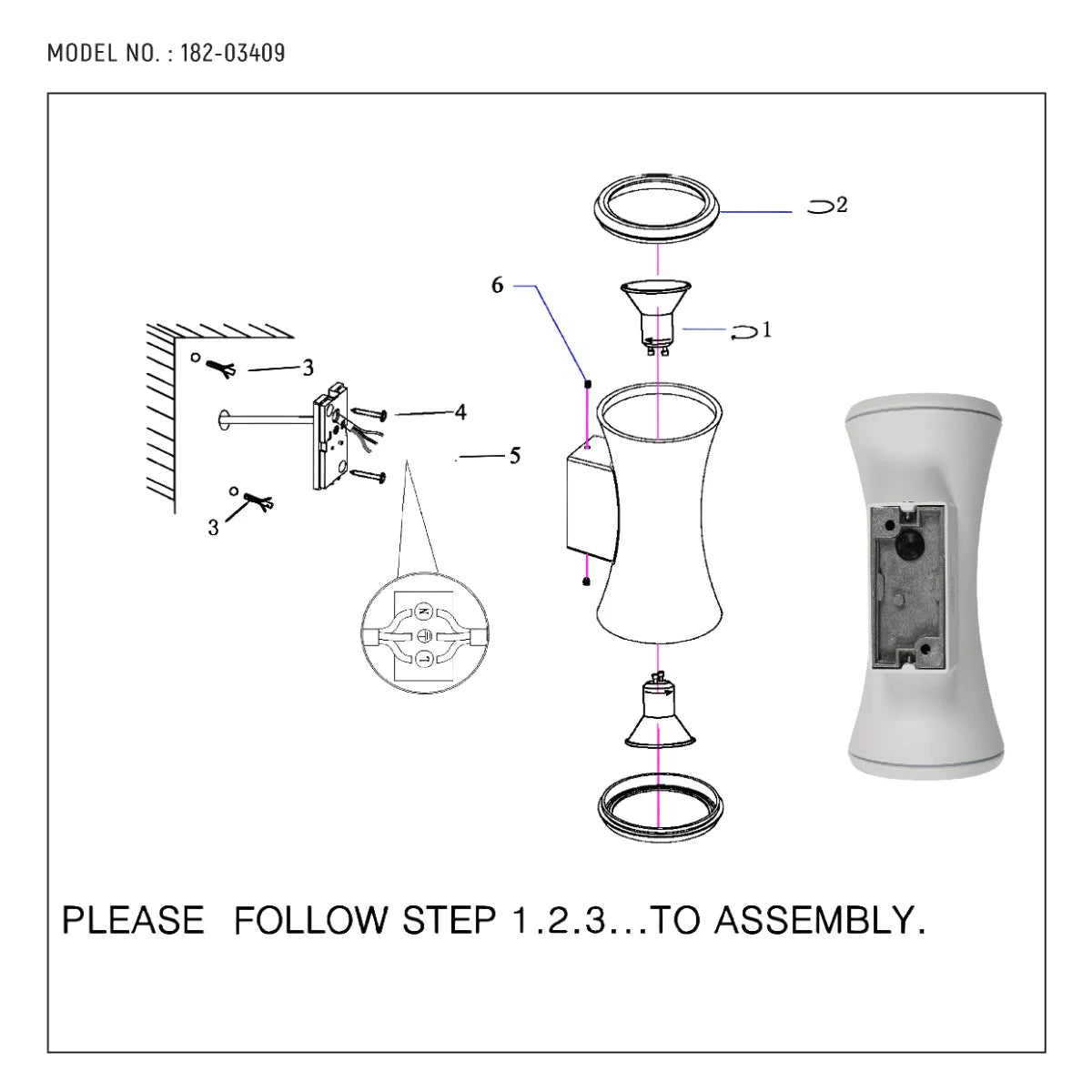 MODEL NO. : 182-03409

2

6

1

3

4

5

3

N

L

PLEASE FOLLOW STEP 1.2.3...TO ASSEMBLY.