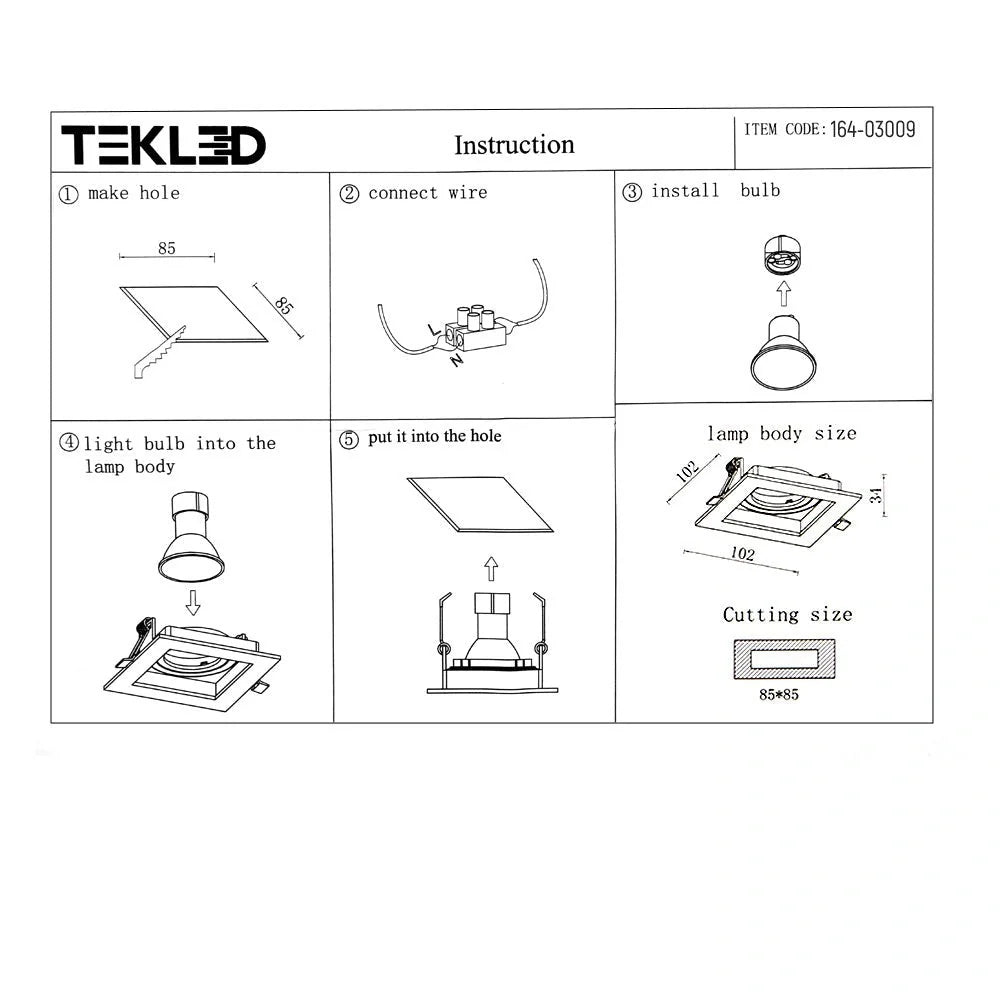 TEKLED

Instruction

ITEM CODE: 164-03009

① make hole

85

85

② connect wire

L

N

③ install bulb

④ light bulb into the lamp body

⑤ put it into the hole

lamp body size

102

34

102

Cutting size

85*85