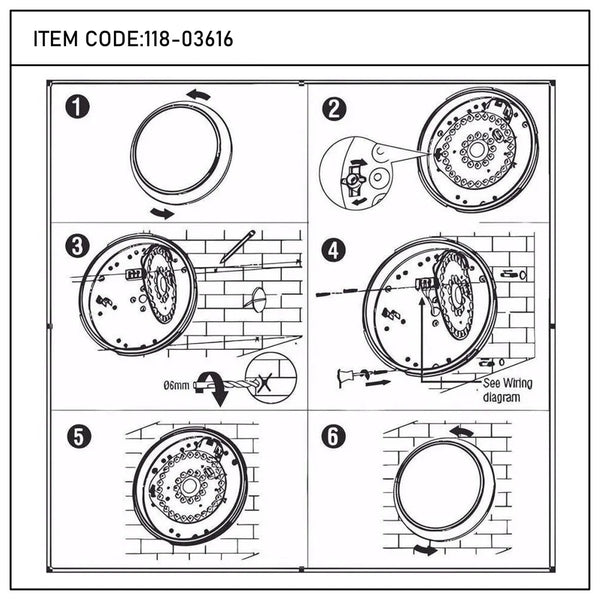 ITEM CODE:118-03616

1

2

3

Ø6mm

4

See Wiring diagram

5

6